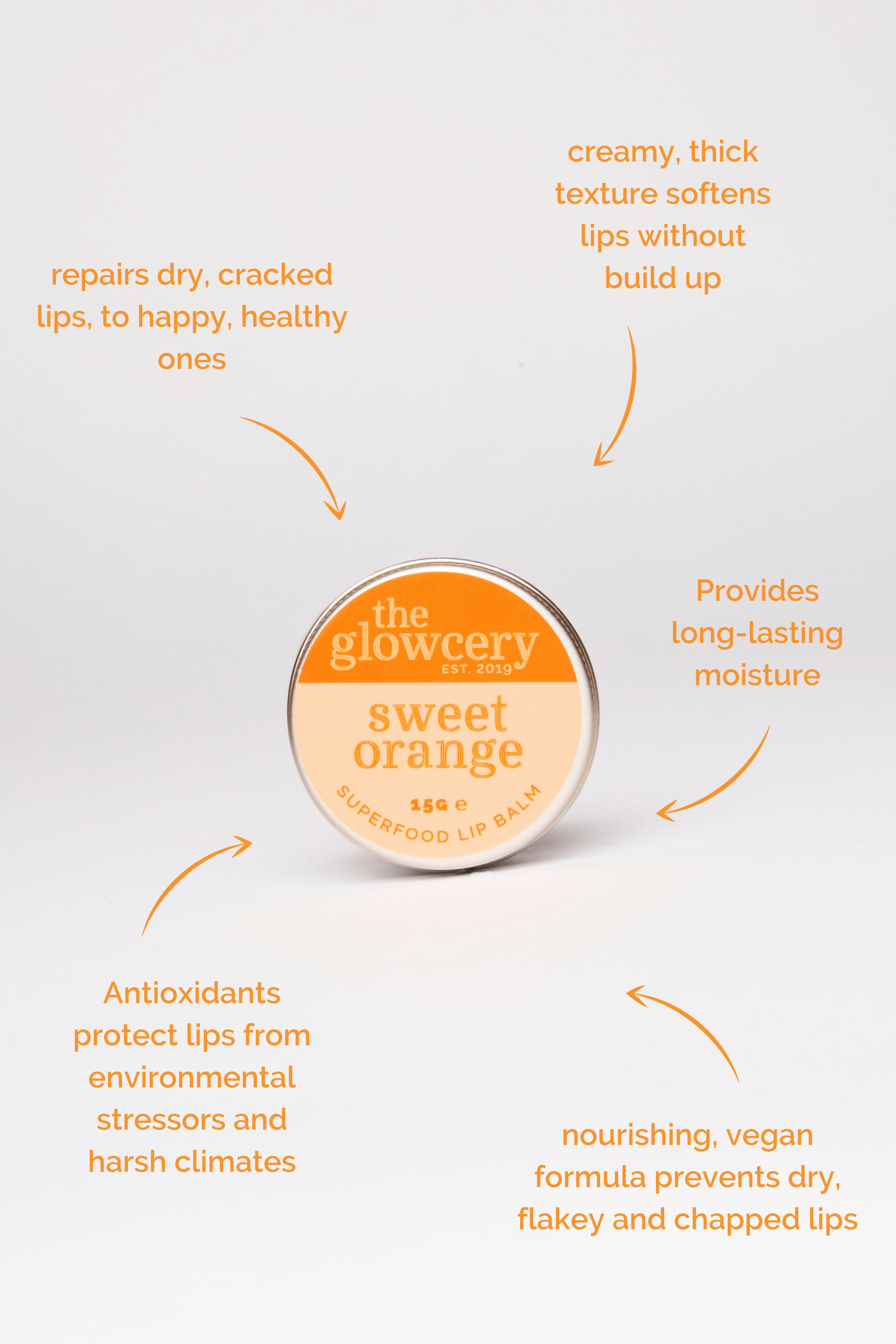 creamy, thick texture softens lips without build up

repairs dry, cracked lips, to happy, healthy ones

the glowcery
EST. 2019

sweet orange

15G e

SUPERFOOD LIP BALM

Provides long-lasting moisture

Antioxidants protect lips from environmental stressors and harsh climates

nourishing, vegan formula prevents dry, flakey and chapped lips