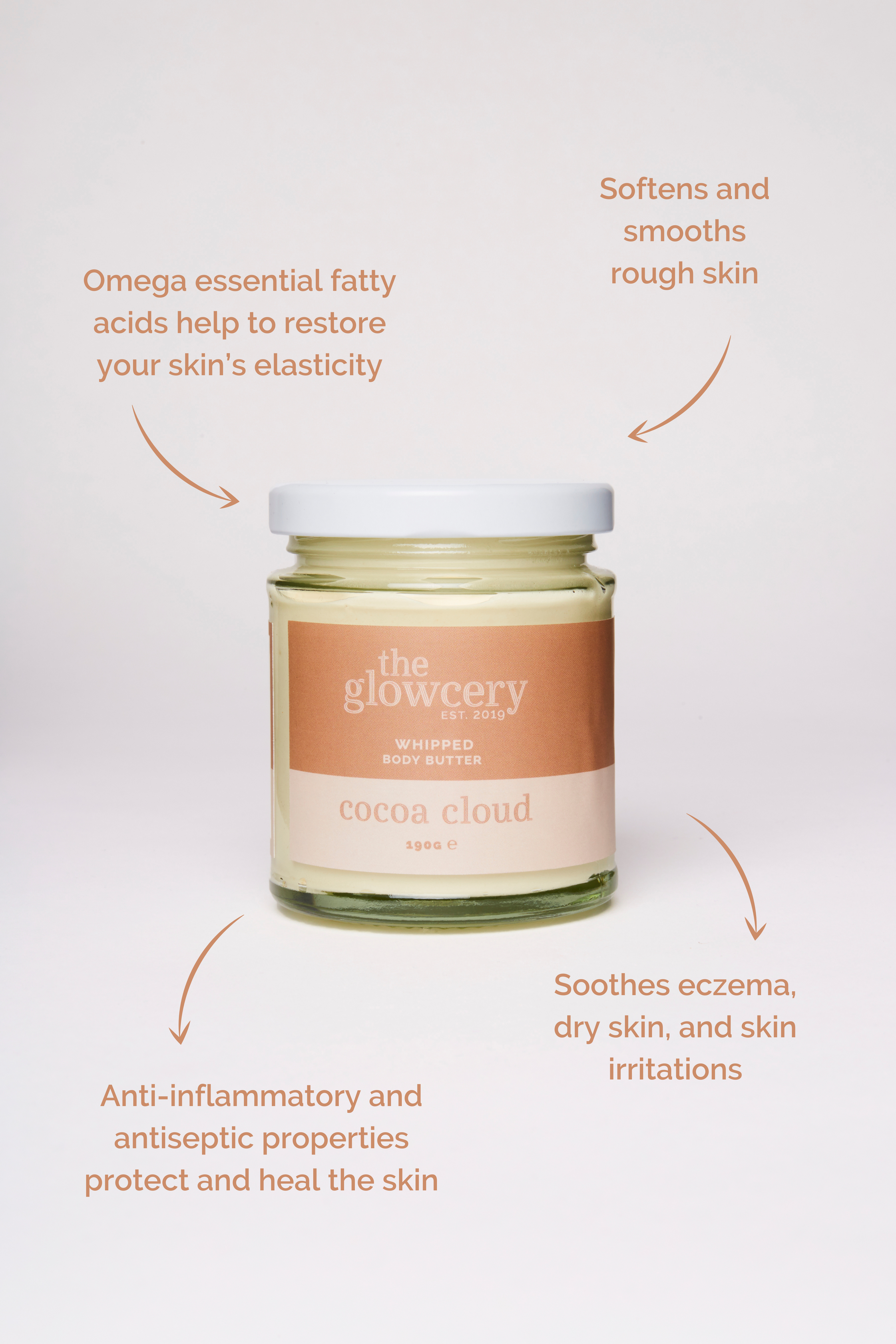 Softens and smooths rough skin

Omega essential fatty acids help to restore your skin's elasticity

the glowcery
EST. 2019

WHIPPED
BODY BUTTER

cocoa cloud

190G ℮

Soothes eczema, dry skin, and skin irritations

Anti-inflammatory and antiseptic properties protect and heal the skin