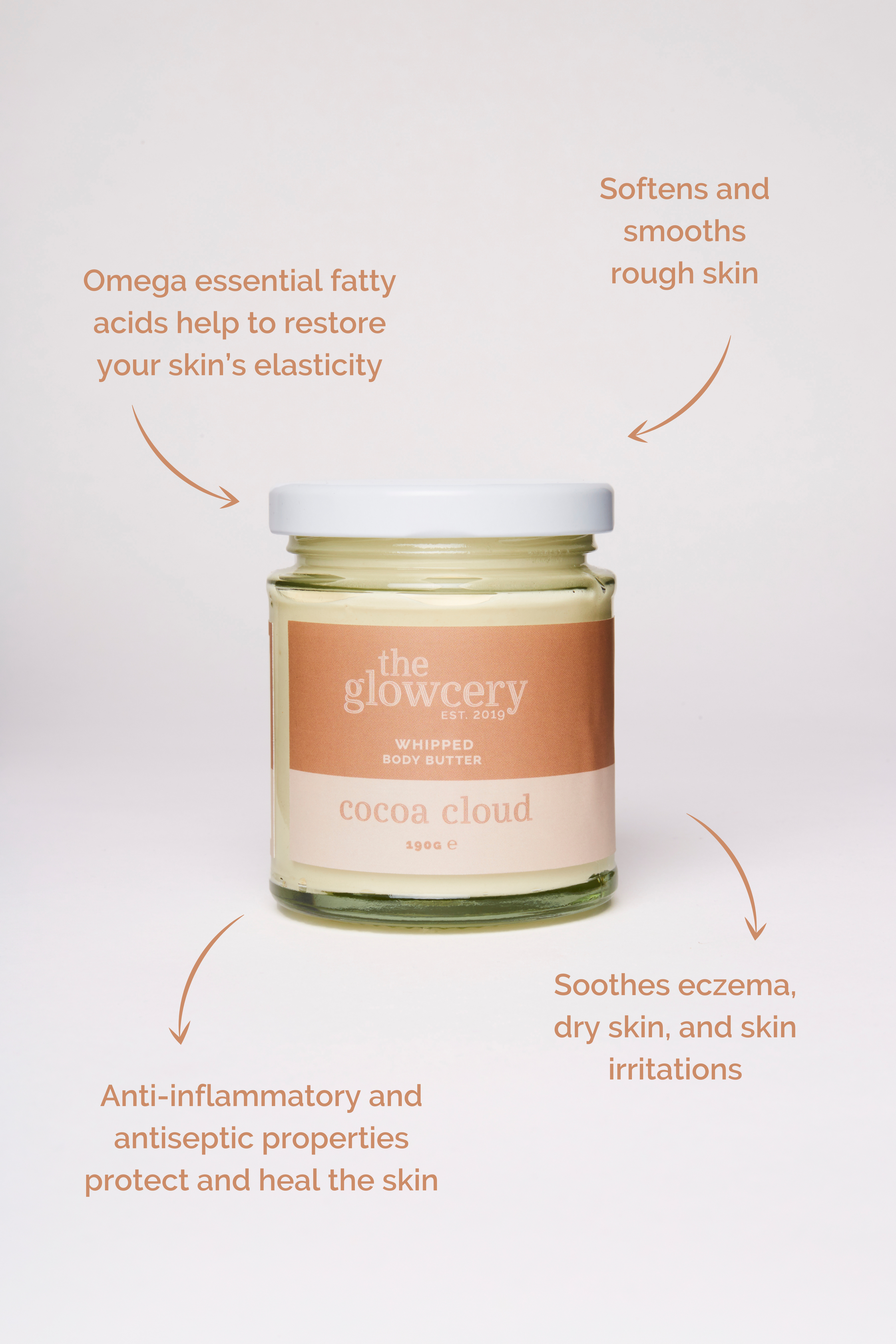 Softens and smooths rough skin

Omega essential fatty acids help to restore your skin's elasticity

the glowcery
EST. 2019

WHIPPED
BODY BUTTER

cocoa cloud

190G ℮

Soothes eczema, dry skin, and skin irritations

Anti-inflammatory and antiseptic properties protect and heal the skin